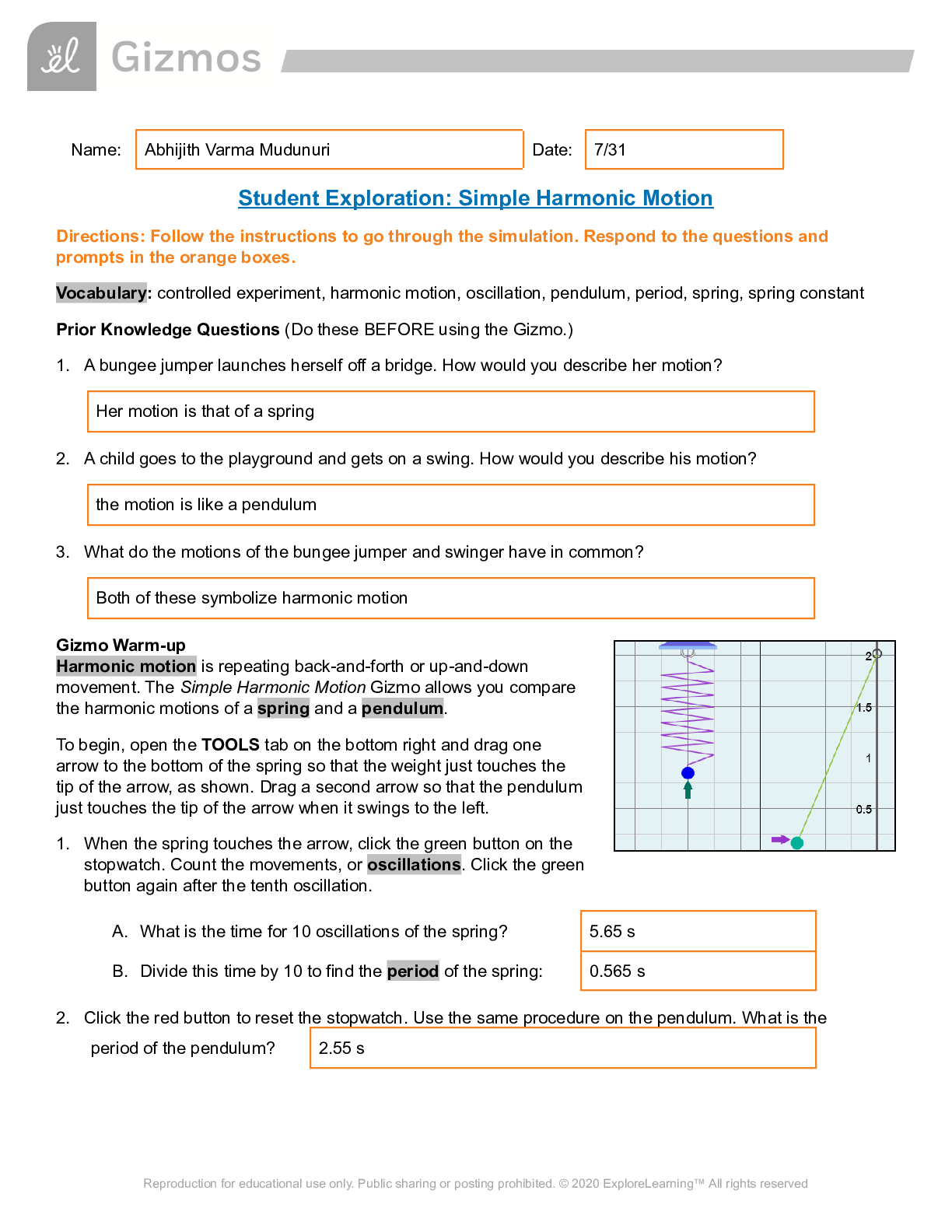 Gizmos

Name: Abhijith Varma Mudunuri

Date: 7/31

Student Exploration: Simple Harmonic Motion

Directions: Follow the instructions to go through the simulation. Respond to the questions and prompts in the orange boxes.

Vocabulary: controlled experiment, harmonic motion, oscillation, pendulum, period, spring, spring constant

Prior Knowledge Questions (Do these BEFORE using the Gizmo.)

1. A bungee jumper launches herself off a bridge. How would you describe her motion?

Her motion is that of a spring

2. A child goes to the playground and gets on a swing. How would you describe his motion?

the motion is like a pendulum

3. What do the motions of the bungee jumper and swinger have in common?

Both of these symbolize harmonic motion

Gizmo Warm-up
Harmonic motion is repeating back-and-forth or up-and-down movement. The Simple Harmonic Motion Gizmo allows you compare the harmonic motions of a spring and a pendulum.

To begin, open the TOOLS tab on the bottom right and drag one arrow to the bottom of the spring so that the weight just touches the tip of the arrow, as shown. Drag a second arrow so that the pendulum just touches the tip of the arrow when it swings to the left.

2
1.5
1
0.5

1. When the spring touches the arrow, click the green button on the stopwatch. Count the movements, or oscillations. Click the green button again after the tenth oscillation.

A. What is the time for 10 oscillations of the spring?
5.65 s

B. Divide this time by 10 to find the period of the spring:
0.565 s

2. Click the red button to reset the stopwatch. Use the same procedure on the pendulum. What is the period of the pendulum?
2.55 s

Reproduction for educational use only. Public sharing or posting prohibited. © 2020 ExploreLearning™ All rights reserved