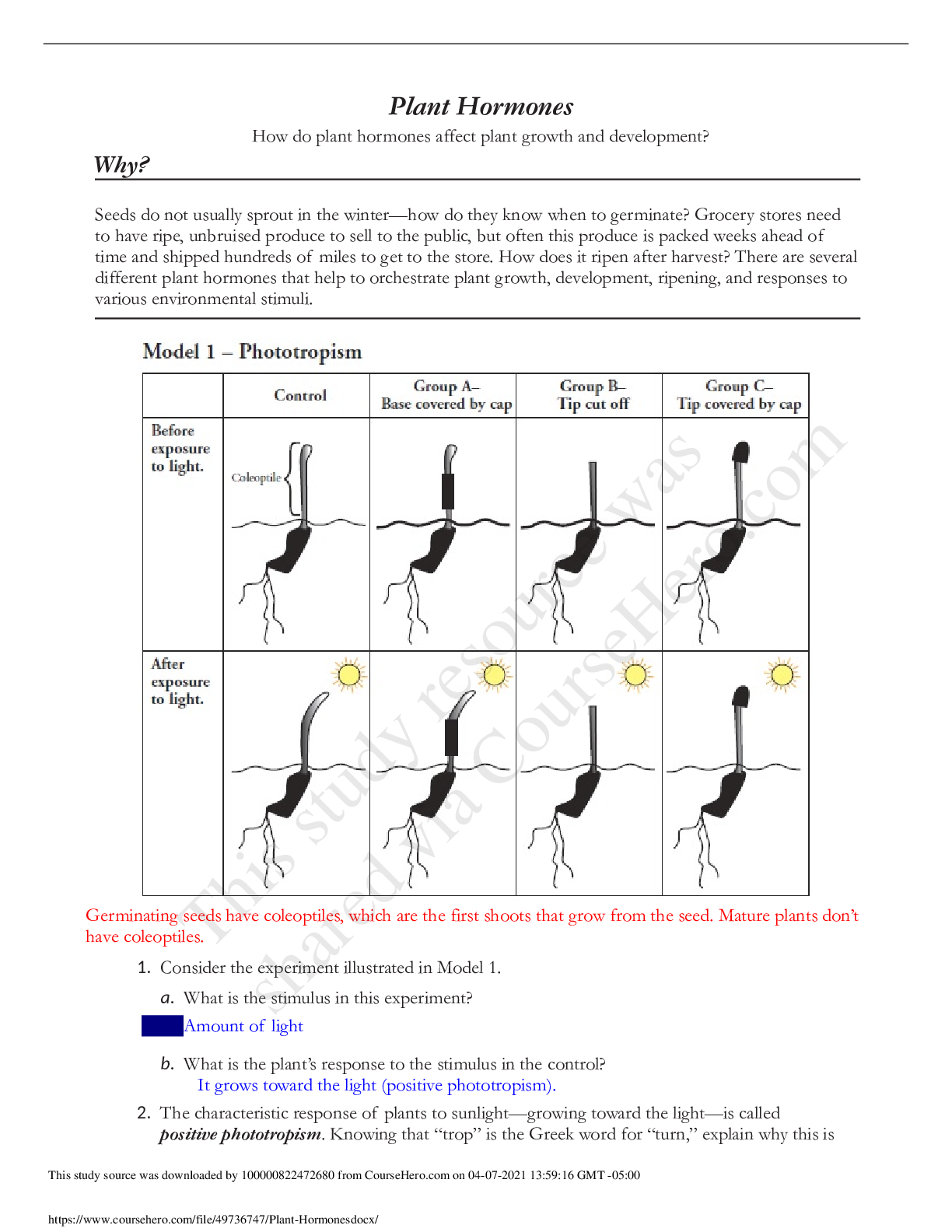 Plant Hormones

How do plant hormones affect plant growth and development?

Why?

Seeds do not usually sprout in the winter—how do they know when to germinate? Grocery stores need to have ripe, unbruised produce to sell to the public, but often this produce is packed weeks ahead of time and shipped hundreds of miles to get to the store. How does it ripen after harvest? There are several different plant hormones that help to orchestrate plant growth, development, ripening, and responses to various environmental stimuli.

Model 1 – Phototropism

| | Control | Group A– Base covered by cap | Group B– Tip cut off | Group C– Tip covered by cap |
|---|---|---|---|---|
| Before exposure to light. | Coleoptile | | | |
| After exposure to light. | | | | |

This study resource was shared via CourseHero.com

Germinating seeds have coleoptiles, which are the first shoots that grow from the seed. Mature plants don't have coleoptiles.

1. Consider the experiment illustrated in Model 1.

a. What is the stimulus in this experiment?

Amount of light

b. What is the plant's response to the stimulus in the control?

It grows toward the light (positive phototropism).

2. The characteristic response of plants to sunlight—growing toward the light—is called positive phototropism. Knowing that "trop" is the Greek word for "turn," explain why this is

This study source was downloaded by 100000822472680 from CourseHero.com on 04-07-2021 13:59:16 GMT -05:00

https://www.coursehero.com/file/49736747/Plant-Hormonesdocx/