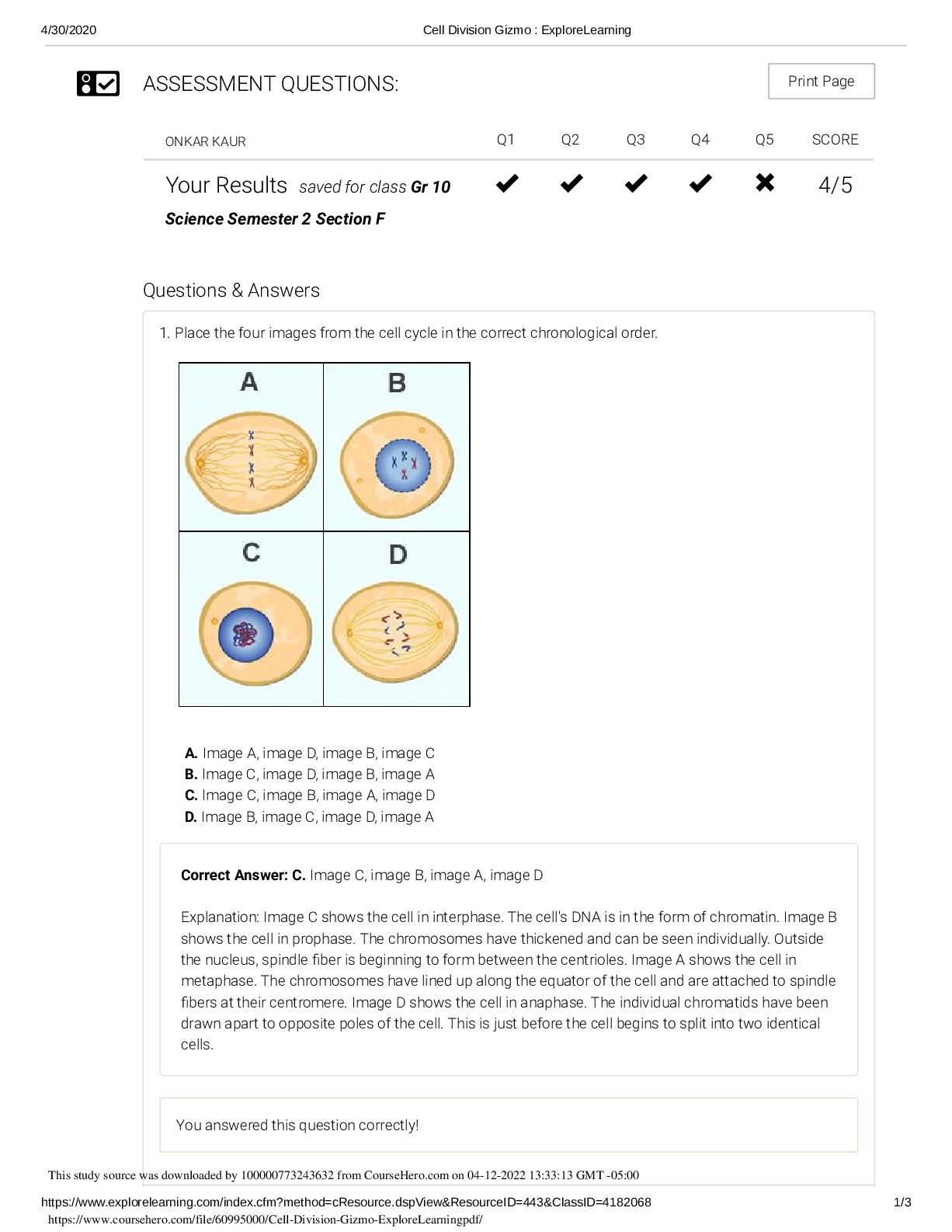 4/30/2020 Cell Division Gizmo : ExploreLearning

ASSESSMENT QUESTIONS:

Print Page

| ONKAR KAUR | Q1 | Q2 | Q3 | Q4 | Q5 | SCORE |
|---|---|---|---|---|---|---|
| Your Results saved for class Gr 10 Science Semester 2 Section F | ✔ | ✔ | ✔ | ✔ | ✖ | 4/5 |

Questions & Answers

1. Place the four images from the cell cycle in the correct chronological order.

A B C D

A. Image A, image D, image B, image C
B. Image C, image D, image B, image A
C. Image C, image B, image A, image D
D. Image B, image C, image D, image A

Correct Answer: C. Image C, image B, image A, image D

Explanation: Image C shows the cell in interphase. The cell's DNA is in the form of chromatin. Image B shows the cell in prophase. The chromosomes have thickened and can be seen individually. Outside the nucleus, spindle fiber is beginning to form between the centrioles. Image A shows the cell in metaphase. The chromosomes have lined up along the equator of the cell and are attached to spindle fibers at their centromere. Image D shows the cell in anaphase. The individual chromatids have been drawn apart to opposite poles of the cell. This is just before the cell begins to split into two identical cells.

You answered this question correctly!

This study source was downloaded by 100000773243632 from CourseHero.com on 04-12-2022 13:33:13 GMT -05:00

https://www.explorelearning.com/index.cfm?method=cResource.dspView&ResourceID=443&ClassID=4182068 1/3
https://www.coursehero.com/file/60995000/Cell-Division-Gizmo-ExploreLearningpdf/